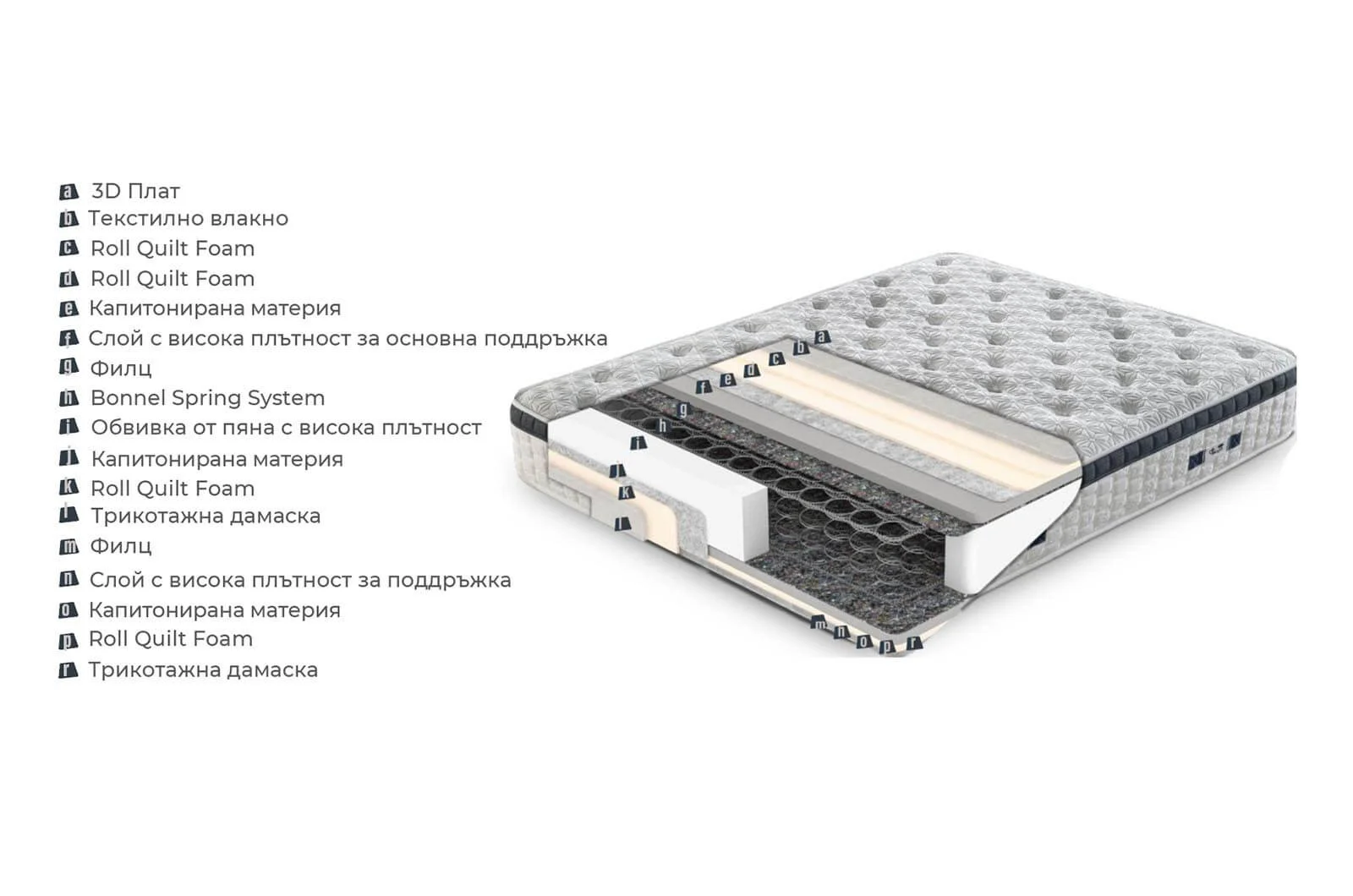 a 3D Плат
b Текстилно влакно
c Roll Quilt Foam
d Roll Quilt Foam
e Капитонирана материя
f Слой с висока плътност за основна поддръжка
g Филц
h Bonnel Spring System
i Обвивка от пяна с висока плътност
j Капитонирана материя
k Roll Quilt Foam
l Трикотажна дамаска
m Филц
n Слой с висока плътност за поддръжка
o Капитонирана материя
p Roll Quilt Foam
r Трикотажна дамаска

a b c d e f g h i j k l m n o p r